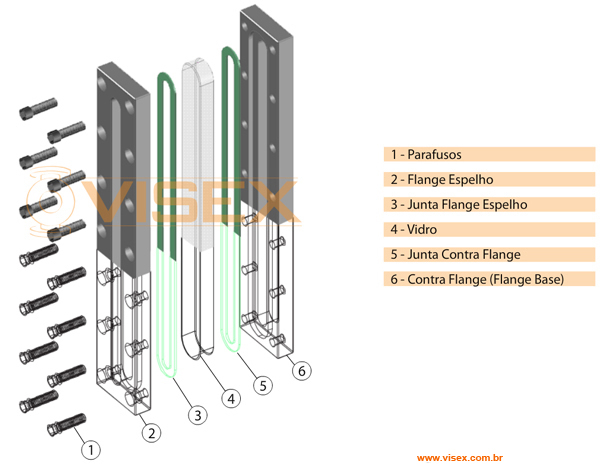 VISEX

1 - Parafusos

2 - Flange Espelho

3 - Junta Flange Espelho

4 - Vidro

5 - Junta Contra Flange

6 - Contra Flange (Flange Base)

1

2

3

4

5

6

www.visex.com.br